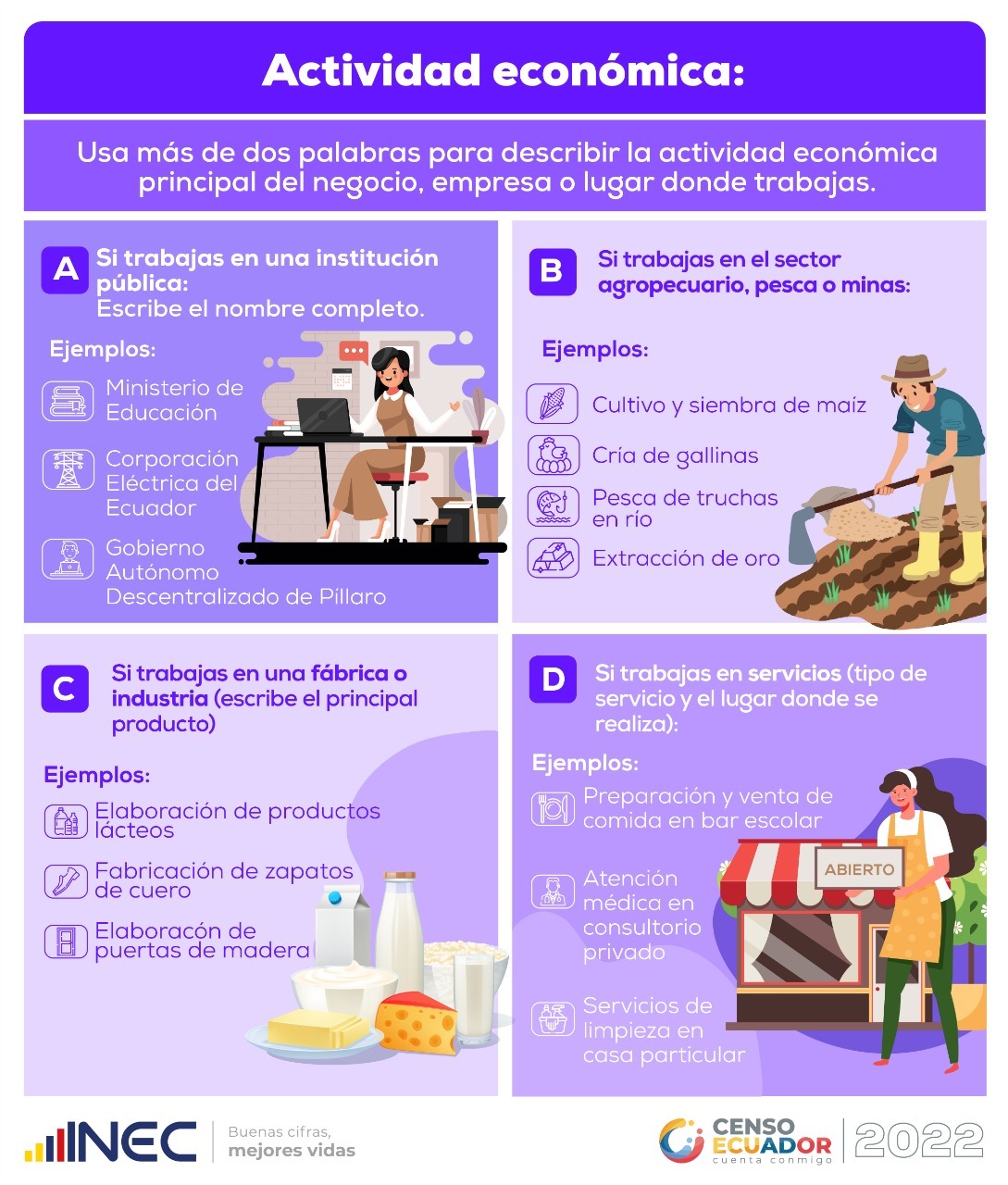 Actividad económica:

Usa más de dos palabras para describir la actividad económica principal del negocio, empresa o lugar donde trabajas.

A Si trabajas en una institución pública:
Escribe el nombre completo.

Ejemplos:

Ministerio de Educación

Corporación Eléctrica del Ecuador

Gobierno Autónomo Descentralizado de Píllaro

B Si trabajas en el sector agropecuario, pesca o minas:

Ejemplos:

Cultivo y siembra de maíz

Cría de gallinas

Pesca de truchas en río

Extracción de oro

C Si trabajas en una fábrica o industria (escribe el principal producto)

Ejemplos:

Elaboración de productos lácteos

Fabricación de zapatos de cuero

Elaboracón de puertas de madera

D Si trabajas en servicios (tipo de servicio y el lugar donde se realiza):

Ejemplos:

Preparación y venta de comida en bar escolar

Atención médica en consultorio privado

Servicios de limpieza en casa particular

ABIERTO

INEC Buenas cifras, mejores vidas

CENSO ECUADOR cuenta conmigo 2022