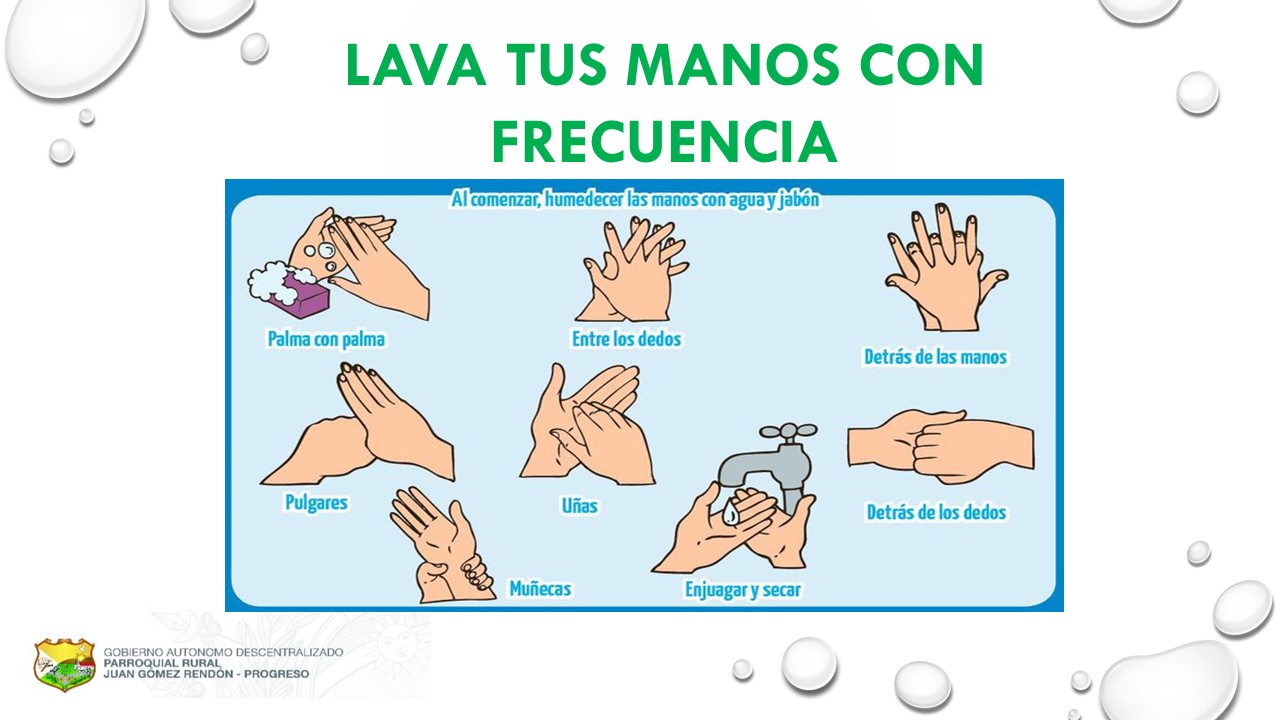 LAVA TUS MANOS CON FRECUENCIA

Al comenzar, humedecer las manos con agua y jabón

Palma con palma

Entre los dedos

Detrás de las manos

Pulgares

Uñas

Detrás de los dedos

Muñecas

Enjuagar y secar

GOBIERNO AUTONOMO DESCENTRALIZADO
PARROQUIAL RURAL
JUAN GÓMEZ RENDÓN - PROGRESO